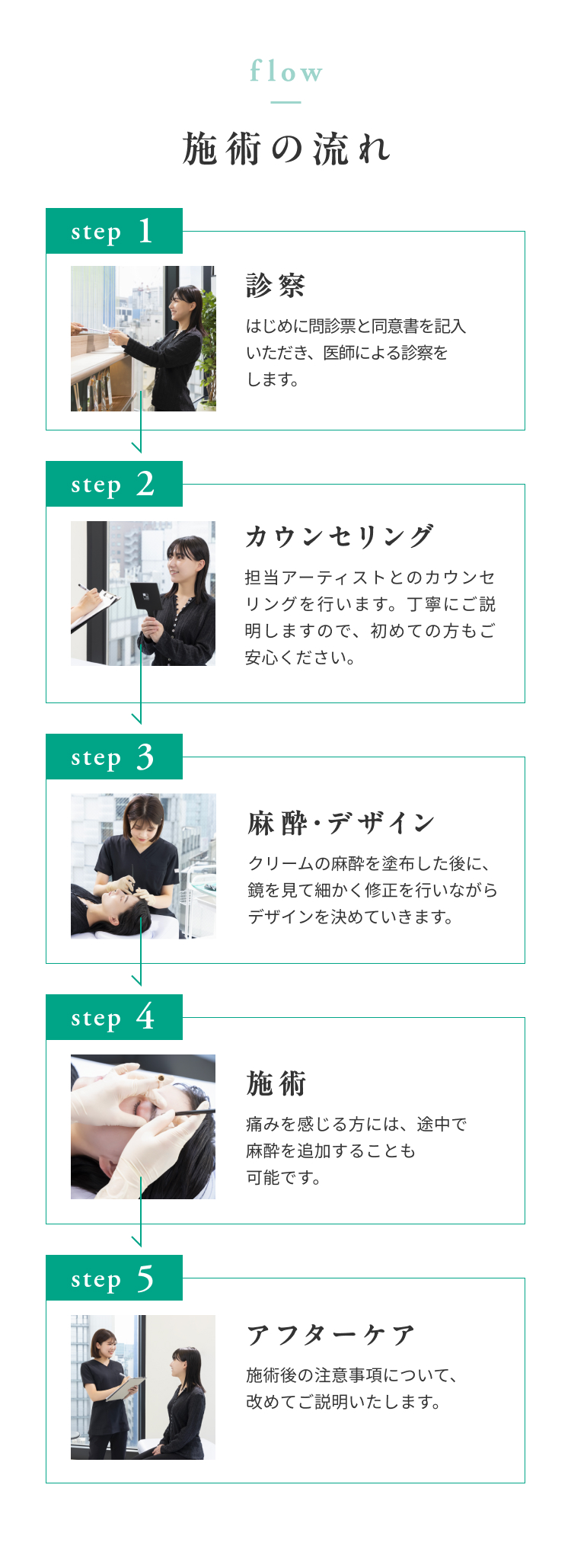 flow

施術の流れ

step 1

診察

はじめに問診票と同意書を記入いただき、医師による診察をします。

step 2

カウンセリング

担当アーティストとのカウンセリングを行います。丁寧にご説明しますので、初めての方もご安心ください。

step 3

麻酔・デザイン

クリームの麻酔を塗布した後に、鏡を見て細かく修正を行いながらデザインを決めていきます。

step 4

施術

痛みを感じる方には、途中で麻酔を追加することも可能です。

step 5

アフターケア

施術後の注意事項について、改めてご説明いたします。